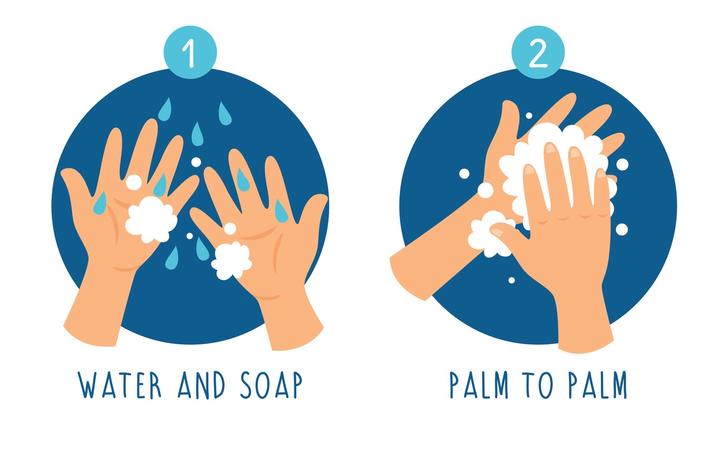 1

WATER AND SOAP

2

PALM TO PALM